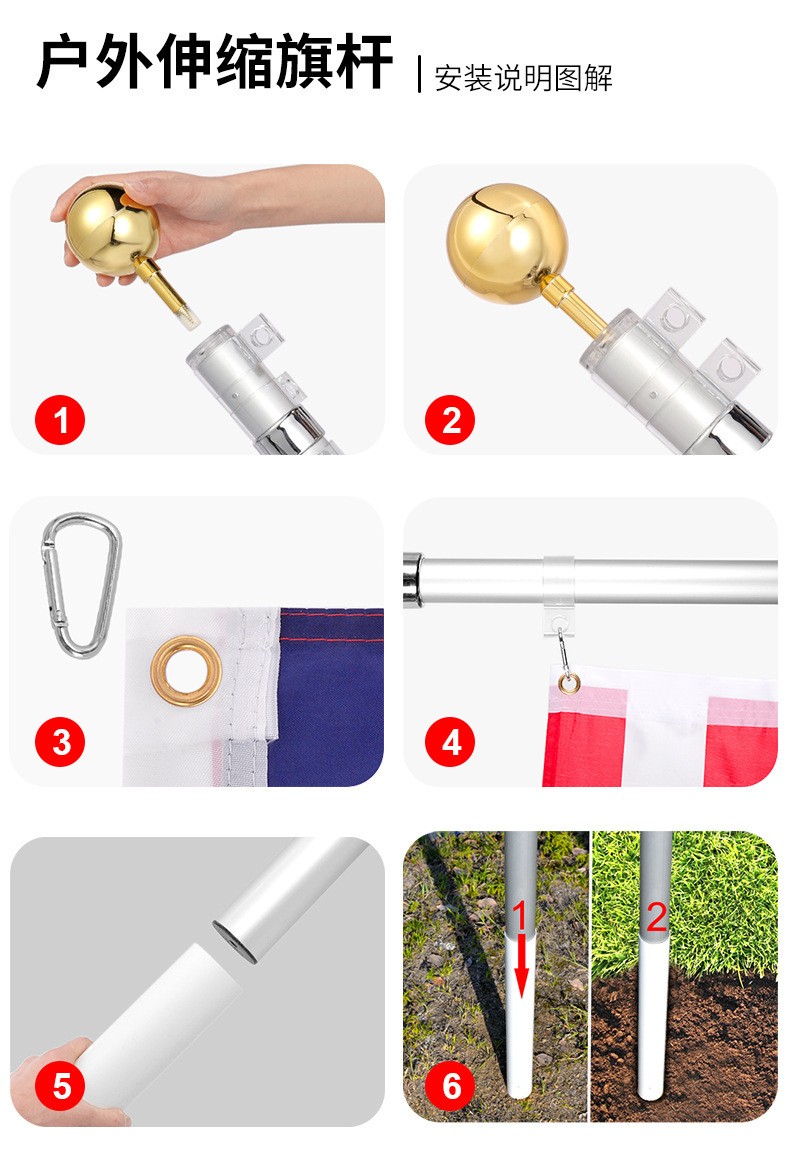 户外伸缩旗杆 | 安装说明图解

1

2

3

4

5

1

2

6